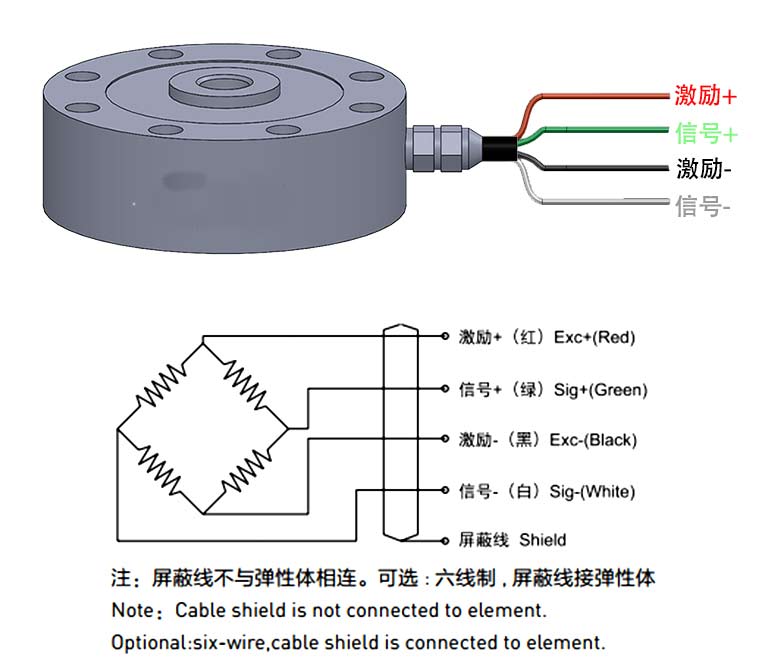 激励+
信号+
激励-
信号-

激励+（红）Exc+(Red)
信号+（绿）Sig+(Green)
激励-（黑）Exc-(Black)
信号-（白）Sig-(White)
屏蔽线 Shield

注：屏蔽线不与弹性体相连。可选：六线制，屏蔽线接弹性体
Note：Cable shield is not connected to element.
Optional:six-wire,cable shield is connected to element.